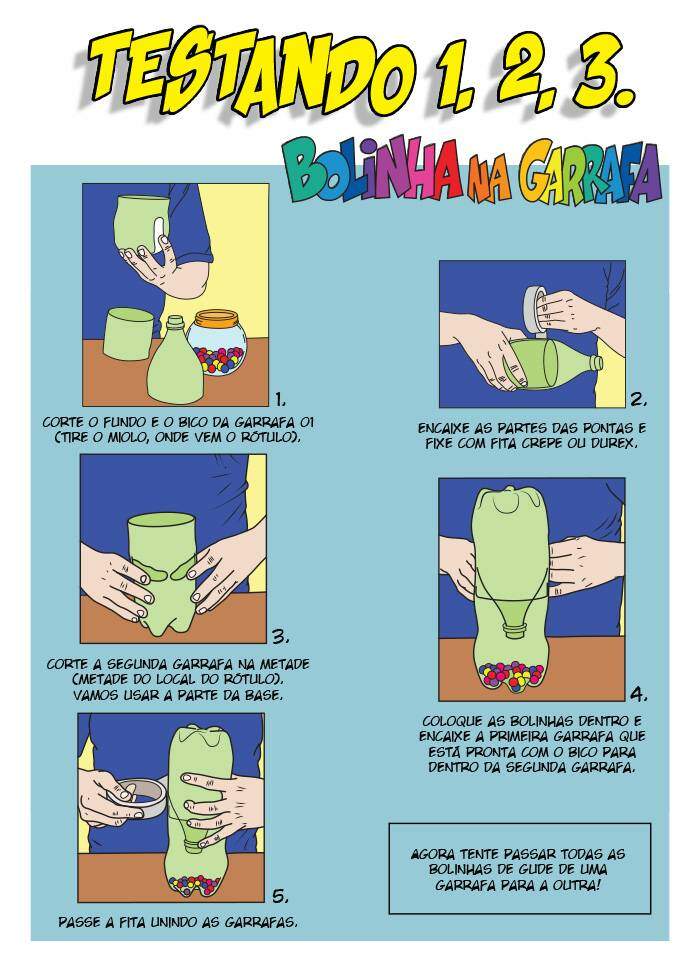 TESTANDO 1, 2, 3.

BOLINHA NA GARRAFA

1.

CORTE O FUNDO E O BICO DA GARRAFA 01 (TIRE O MIOLO, ONDE VEM O RÓTULO).

2.

ENCAIXE AS PARTES DAS PONTAS E FIXE COM FITA CREPE OU DUREX.

3.

CORTE A SEGUNDA GARRAFA NA METADE (METADE DO LOCAL DO RÓTULO). VAMOS USAR A PARTE DA BASE.

4.

COLOQUE AS BOLINHAS DENTRO E ENCAIXE A PRIMEIRA GARRAFA QUE ESTÁ PRONTA COM O BICO PARA DENTRO DA SEGUNDA GARRAFA.

5.

PASSE A FITA UNINDO AS GARRAFAS.

AGORA TENTE PASSAR TODAS AS BOLINHAS DE GUDE DE UMA GARRAFA PARA A OUTRA!